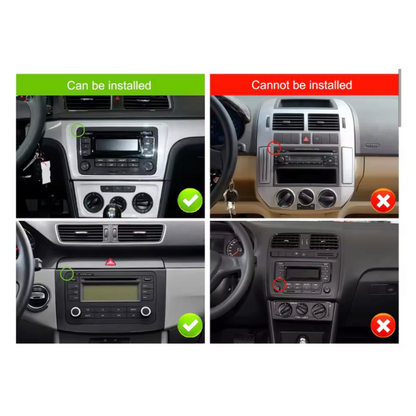 Can be installed

Cannot be installed